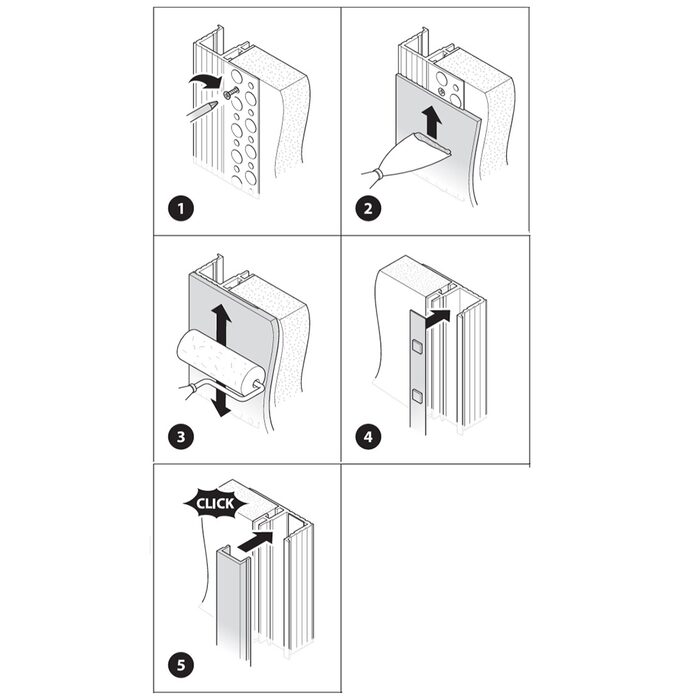 1

2

3

4

CLICK

5