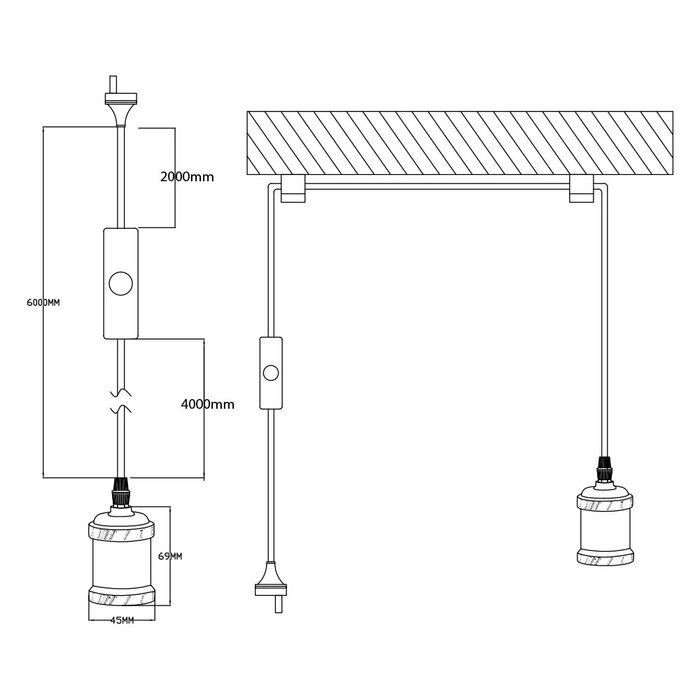 2000mm

6000MM

4000mm

69MM

45MM