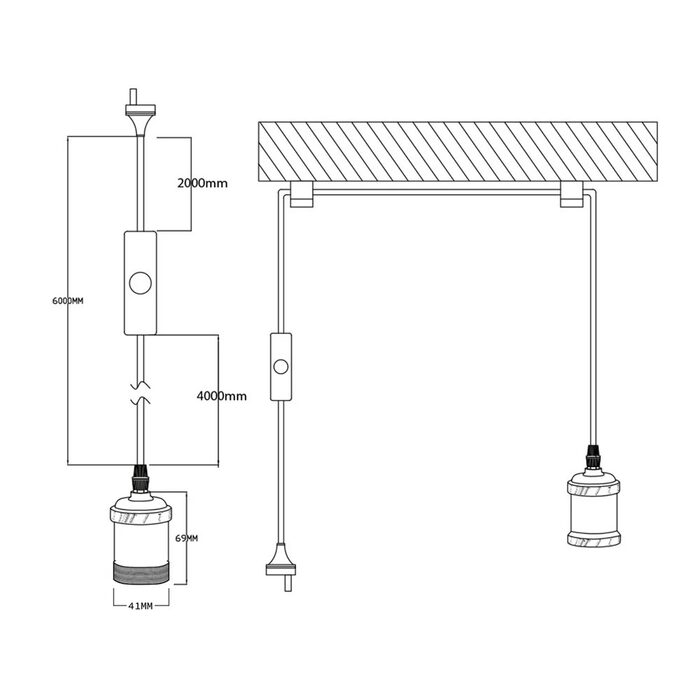 2000mm

6000MM

4000mm

69MM

41MM