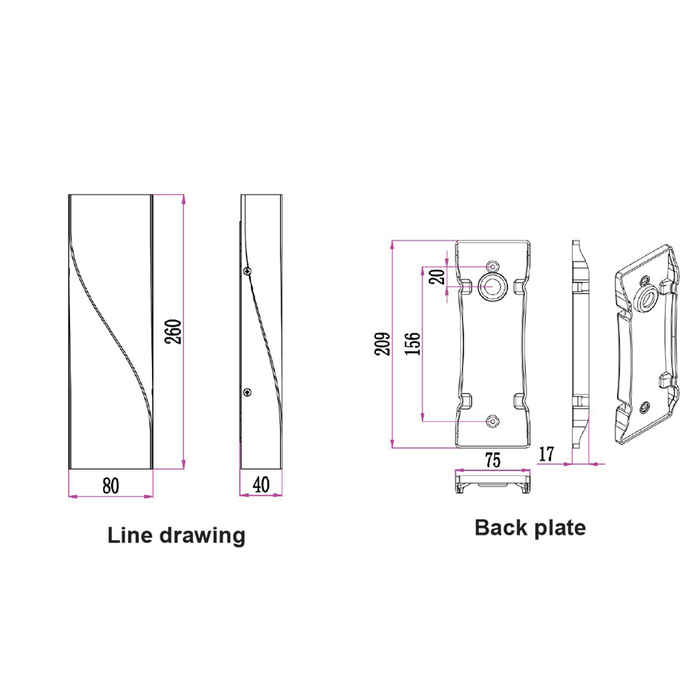 260

80

40

Line drawing

209

156

20

75

17

Back plate