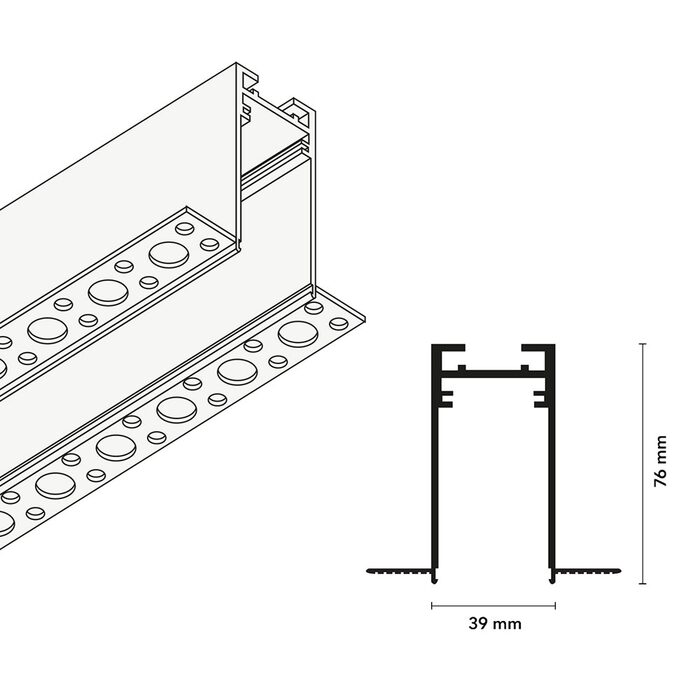 76 mm

39 mm