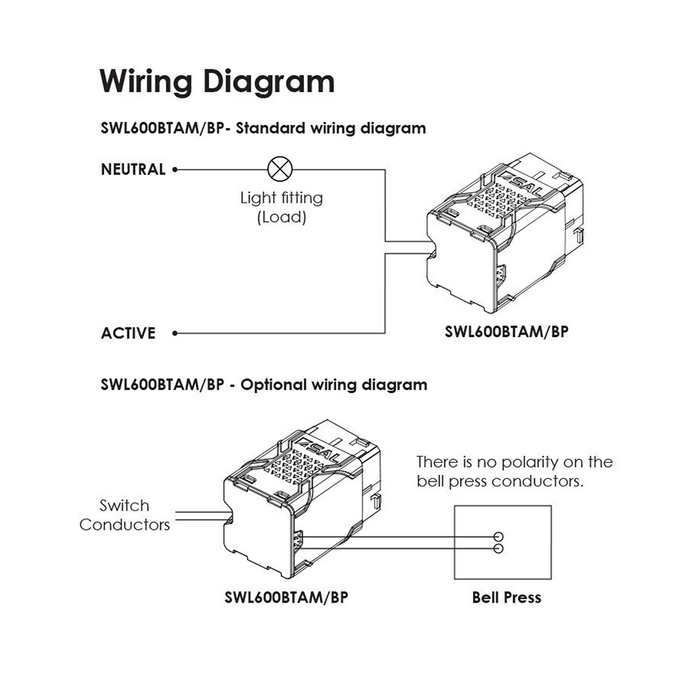 Wiring Diagram

SWL600BTAM/BP- Standard wiring diagram

NEUTRAL

Light fitting (Load)

SAL

ACTIVE

SWL600BTAM/BP

SWL600BTAM/BP - Optional wiring diagram

SAL

There is no polarity on the bell press conductors.

Switch Conductors

SWL600BTAM/BP

Bell Press